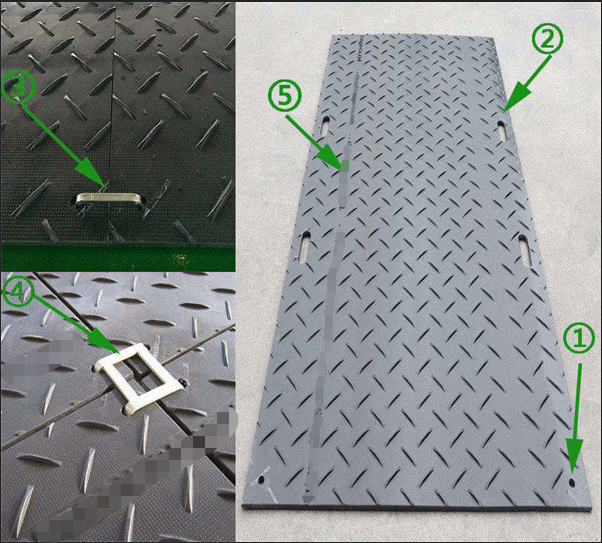 ③
④
⑤
②
①